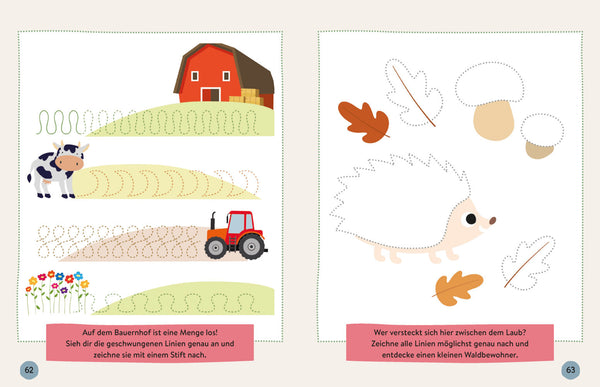 Auf dem Bauernhof ist eine Menge los!
Sieh dir die geschwungenen Linien genau an und zeichne sie mit einem Stift nach.

62

Wer versteckt sich hier zwischen dem Laub?
Zeichne alle Linien möglichst genau nach und entdecke einen kleinen Waldbewohner.

63