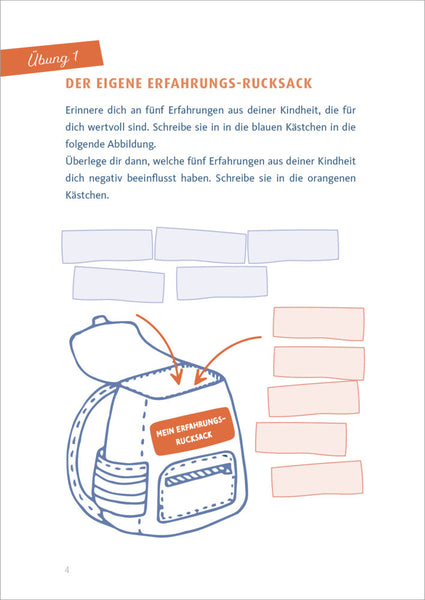 Übung 1

DER EIGENE ERFAHRUNGS-RUCKSACK

Erinnere dich an fünf Erfahrungen aus deiner Kindheit, die für dich wertvoll sind. Schreibe sie in in die blauen Kästchen in die folgende Abbildung.
Überlege dir dann, welche fünf Erfahrungen aus deiner Kindheit dich negativ beeinflusst haben. Schreibe sie in die orangenen Kästchen.

MEIN ERFAHRUNGS-RUCKSACK

4