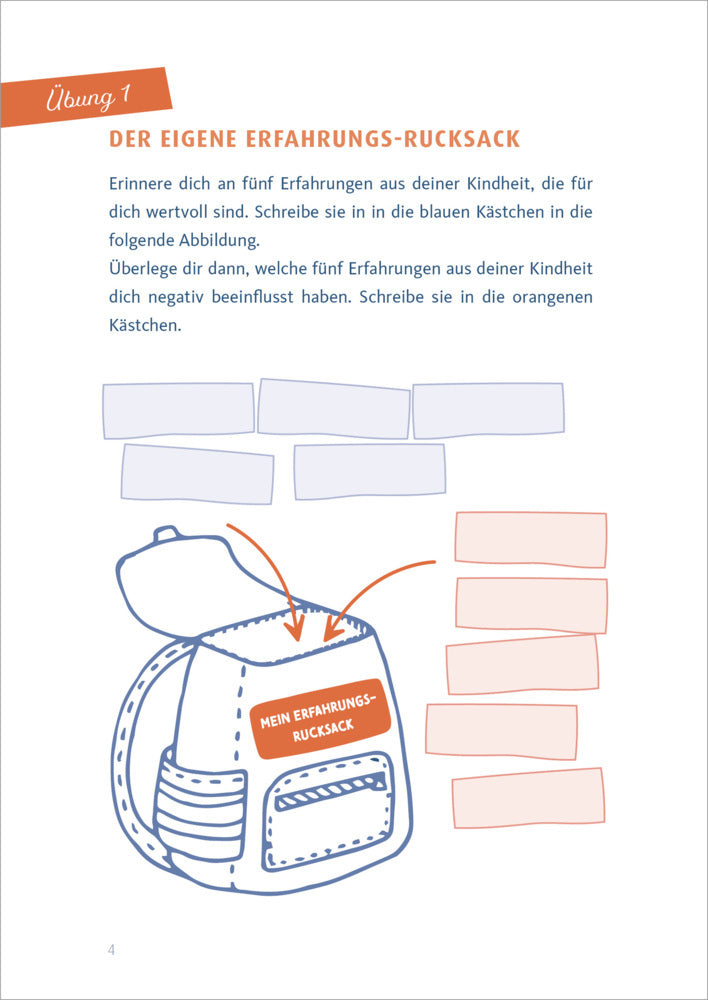 Übung 1

DER EIGENE ERFAHRUNGS-RUCKSACK

Erinnere dich an fünf Erfahrungen aus deiner Kindheit, die für dich wertvoll sind. Schreibe sie in in die blauen Kästchen in die folgende Abbildung.
Überlege dir dann, welche fünf Erfahrungen aus deiner Kindheit dich negativ beeinflusst haben. Schreibe sie in die orangenen Kästchen.

MEIN ERFAHRUNGS-RUCKSACK

4