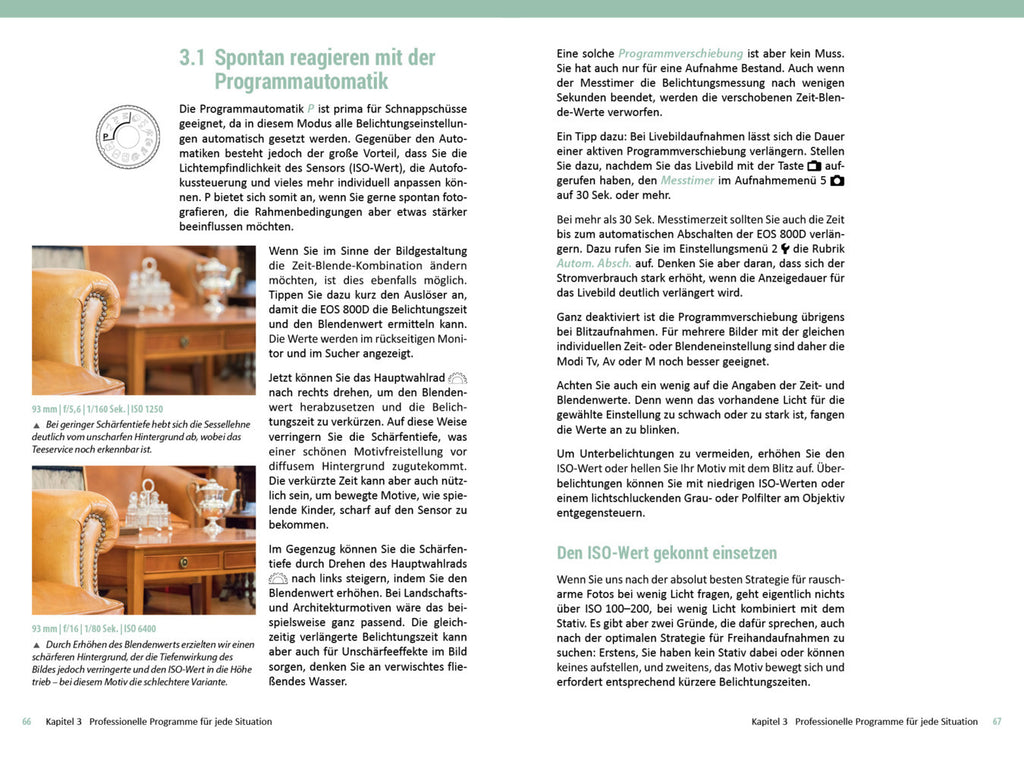 3.1 Spontan reagieren mit der Programmautomatik

Die Programmautomatik P ist prima für Schnappschüsse geeignet, da in diesem Modus alle Belichtungseinstellungen automatisch gesetzt werden. Gegenüber den Automatiken besteht jedoch der große Vorteil, dass Sie die Lichtempfindlichkeit des Sensors (ISO-Wert), die Autofokussteuerung und vieles mehr individuell anpassen können. P bietet sich somit an, wenn Sie gerne spontan fotografieren, die Rahmenbedingungen aber etwas stärker beeinflussen möchten.

93 mm | f/5,6 | 1/160 Sek. | ISO 1250

▲ Bei geringer Schärfentiefe hebt sich die Sessellehne deutlich vom unscharfen Hintergrund ab, wobei das Teeservice noch erkennbar ist.

93 mm | f/16 | 1/80 Sek. | ISO 6400

▲ Durch Erhöhen des Blendenwerts erzielten wir einen schärferen Hintergrund, der die Tiefenwirkung des Bildes jedoch verringerte und den ISO-Wert in die Höhe trieb – bei diesem Motiv die schlechtere Variante.

Wenn Sie im Sinne der Bildgestaltung die Zeit-Blende-Kombination ändern möchten, ist dies ebenfalls möglich. Tippen Sie dazu kurz den Auslöser an, damit die EOS 800D die Belichtungszeit und den Blendenwert ermitteln kann. Die Werte werden im rückseitigen Monitor und im Sucher angezeigt.

Jetzt können Sie das Hauptwahlrad nach rechts drehen, um den Blendenwert herabzusetzen und die Belichtungszeit zu verkürzen. Auf diese Weise verringern Sie die Schärfentiefe, was einer schönen Motivfreistellung vor diffusem Hintergrund zugutekommt. Die verkürzte Zeit kann aber auch nützlich sein, um bewegte Motive, wie spielende Kinder, scharf auf den Sensor zu bekommen.

Im Gegenzug können Sie die Schärfentiefe durch Drehen des Hauptwahlrads nach links steigern, indem Sie den Blendenwert erhöhen. Bei Landschafts- und Architekturmotiven wäre das beispielsweise ganz passend. Die gleichzeitig verlängerte Belichtungszeit kann aber auch für Unschärfeeffekte im Bild sorgen, denken Sie an verwischtes fließendes Wasser.

66 Kapitel 3 Professionelle Programme für jede Situation

Eine solche Programmverschiebung ist aber kein Muss. Sie hat auch nur für eine Aufnahme Bestand. Auch wenn der Messtimer die Belichtungsmessung nach wenigen Sekunden beendet, werden die verschobenen Zeit-Blende-Werte verworfen.

Ein Tipp dazu: Bei Livebildaufnahmen lässt sich die Dauer einer aktiven Programmverschiebung verlängern. Stellen Sie dazu, nachdem Sie das Livebild mit der Taste aufgerufen haben, den Messtimer im Aufnahmemenü 5 auf 30 Sek. oder mehr.

Bei mehr als 30 Sek. Messtimerzeit sollten Sie auch die Zeit bis zum automatischen Abschalten der EOS 800D verlängern. Dazu rufen Sie im Einstellungsmenü 2 die Rubrik Autom. Absch. auf. Denken Sie aber daran, dass sich der Stromverbrauch stark erhöht, wenn die Anzeigedauer für das Livebild deutlich verlängert wird.

Ganz deaktiviert ist die Programmverschiebung übrigens bei Blitzaufnahmen. Für mehrere Bilder mit der gleichen individuellen Zeit- oder Blendeneinstellung sind daher die Modi Tv, Av oder M noch besser geeignet.

Achten Sie auch ein wenig auf die Angaben der Zeit- und Blendenwerte. Denn wenn das vorhandene Licht für die gewählte Einstellung zu schwach oder zu stark ist, fangen die Werte an zu blinken.

Um Unterbelichtungen zu vermeiden, erhöhen Sie den ISO-Wert oder hellen Sie Ihr Motiv mit dem Blitz auf. Überbelichtungen können Sie mit niedrigen ISO-Werten oder einem lichtschluckenden Grau- oder Polfilter am Objektiv entgegensteuern.

Den ISO-Wert gekonnt einsetzen

Wenn Sie uns nach der absolut besten Strategie für rauscharme Fotos bei wenig Licht fragen, geht eigentlich nichts über ISO 100–200, bei wenig Licht kombiniert mit dem Stativ. Es gibt aber zwei Gründe, die dafür sprechen, auch nach der optimalen Strategie für Freihandaufnahmen zu suchen: Erstens, Sie haben kein Stativ dabei oder können keines aufstellen, und zweitens, das Motiv bewegt sich und erfordert entsprechend kürzere Belichtungszeiten.

Kapitel 3 Professionelle Programme für jede Situation 67