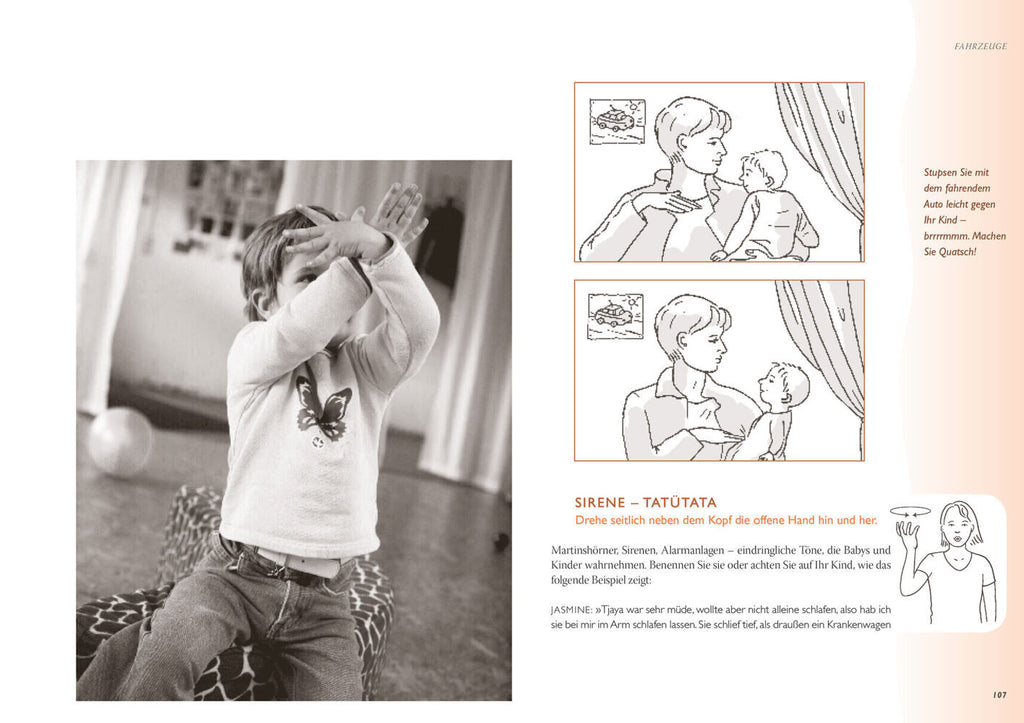 FAHRZEUGE

Stupsen Sie mit dem fahrendem Auto leicht gegen Ihr Kind – brrrrmmm. Machen Sie Quatsch!

SIRENE – TATÜTATA
Drehe seitlich neben dem Kopf die offene Hand hin und her.

Martinshörner, Sirenen, Alarmanlagen – eindringliche Töne, die Babys und Kinder wahrnehmen. Benennen Sie sie oder achten Sie auf Ihr Kind, wie das folgende Beispiel zeigt:

JASMINE: »Tjaya war sehr müde, wollte aber nicht alleine schlafen, also hab ich sie bei mir im Arm schlafen lassen. Sie schlief tief, als draußen ein Krankenwagen

107