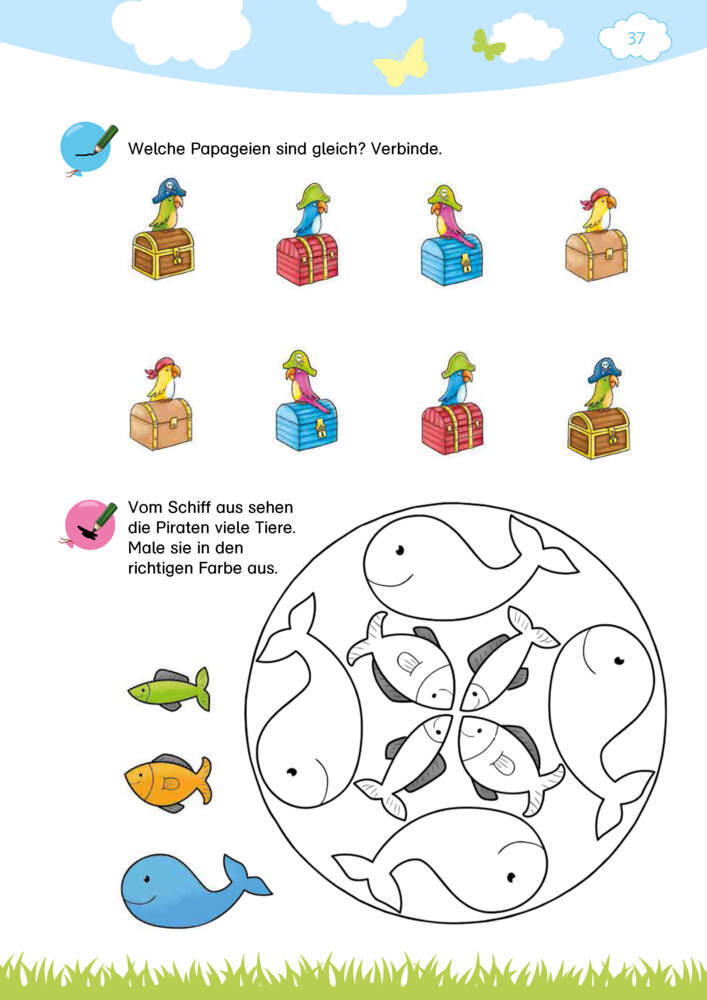 37

Welche Papageien sind gleich? Verbinde.

Vom Schiff aus sehen die Piraten viele Tiere. Male sie in den richtigen Farbe aus.