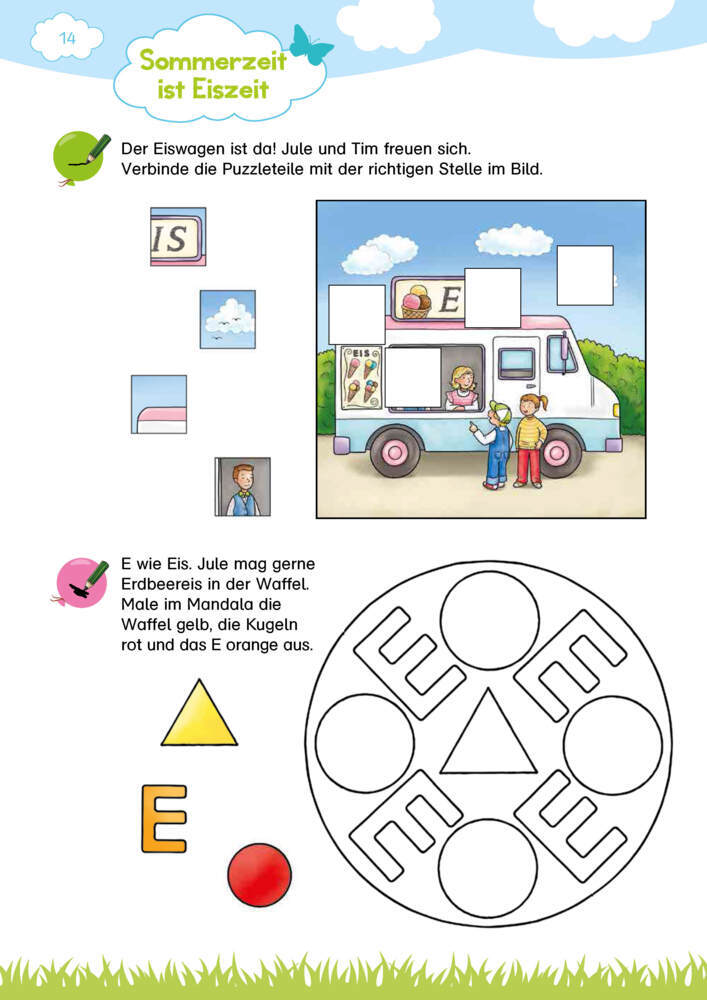 14

Sommerzeit ist Eiszeit

Der Eiswagen ist da! Jule und Tim freuen sich. Verbinde die Puzzleteile mit der richtigen Stelle im Bild.

IS

E

EIS

E wie Eis. Jule mag gerne Erdbeereis in der Waffel. Male im Mandala die Waffel gelb, die Kugeln rot und das E orange aus.

E

E

E

E

E