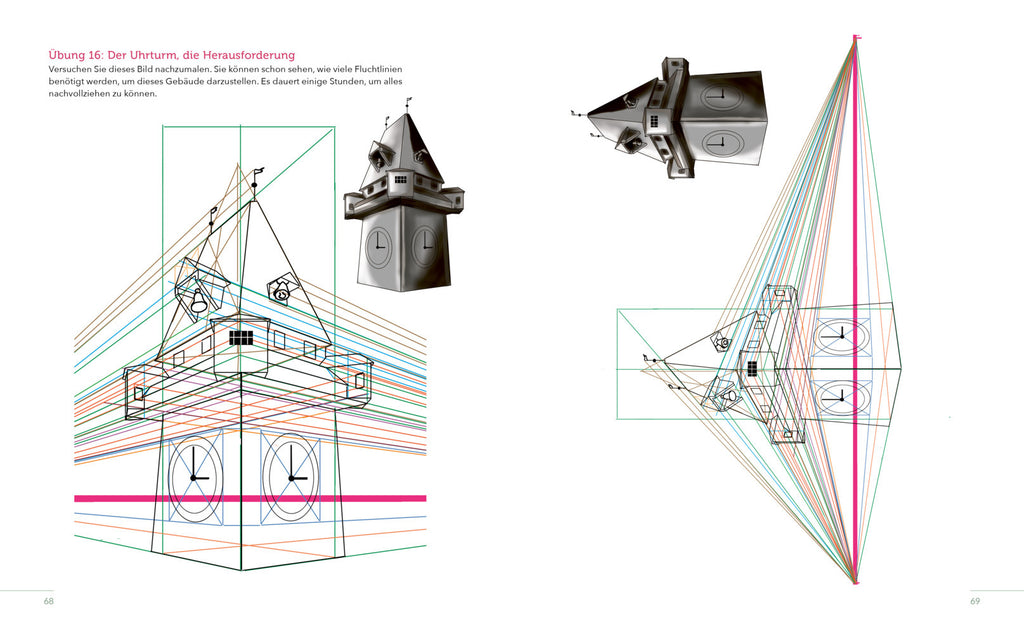 Übung 16: Der Uhrturm, die Herausforderung

Versuchen Sie dieses Bild nachzumalen. Sie können schon sehen, wie viele Fluchtlinien benötigt werden, um dieses Gebäude darzustellen. Es dauert einige Stunden, um alles nachvollziehen zu können.

68

69